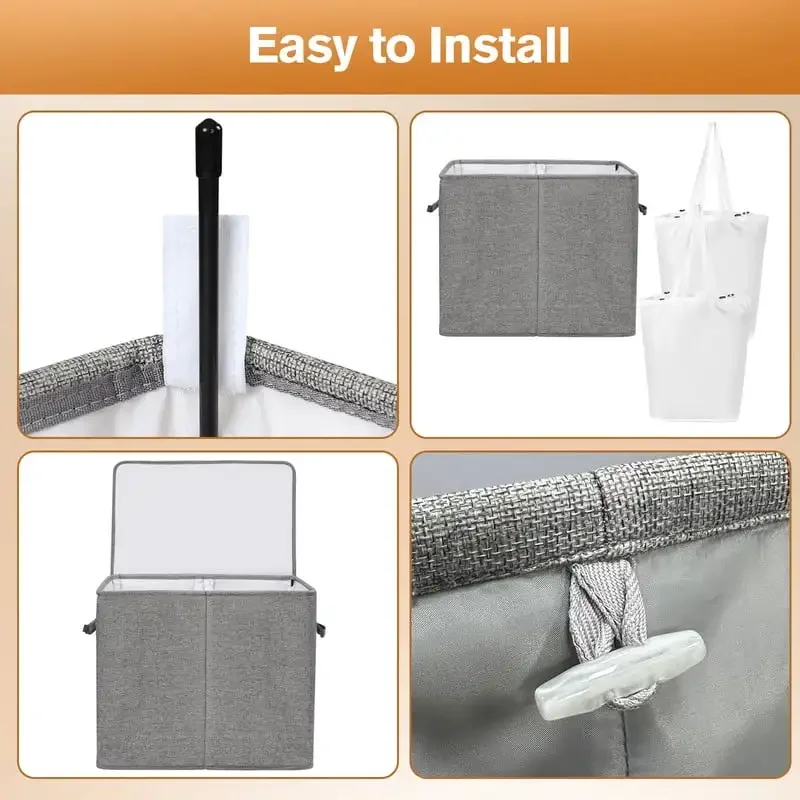 Easy to Install